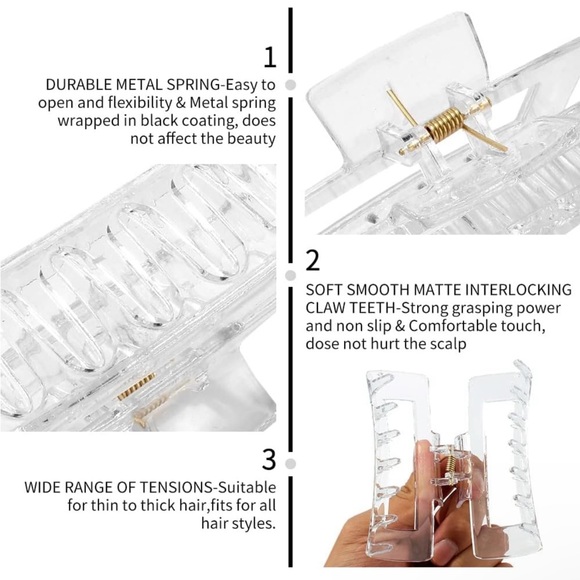 1

DURABLE METAL SPRING-Easy to open and flexibility & Metal spring wrapped in black coating, does not affect the beauty

2

SOFT SMOOTH MATTE INTERLOCKING CLAW TEETH-Strong grasping power and non slip & Comfortable touch, dose not hurt the scalp

3

WIDE RANGE OF TENSIONS-Suitable for thin to thick hair,fits for all hair styles.